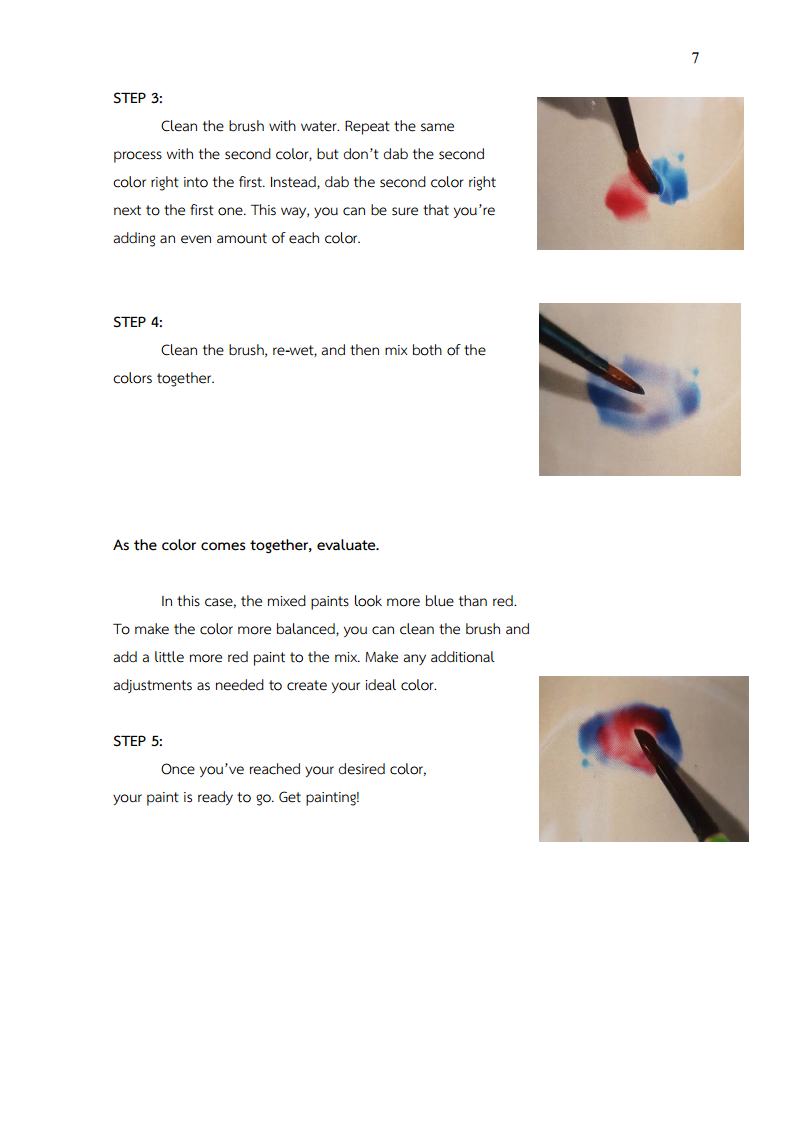 7

STEP 3:

Clean the brush with water. Repeat the same process with the second color, but don't dab the second color right into the first. Instead, dab the second color right next to the first one. This way, you can be sure that you're adding an even amount of each color.

STEP 4:

Clean the brush, re-wet, and then mix both of the colors together.

As the color comes together, evaluate.

In this case, the mixed paints look more blue than red. To make the color more balanced, you can clean the brush and add a little more red paint to the mix. Make any additional adjustments as needed to create your ideal color.

STEP 5:

Once you've reached your desired color, your paint is ready to go. Get painting!